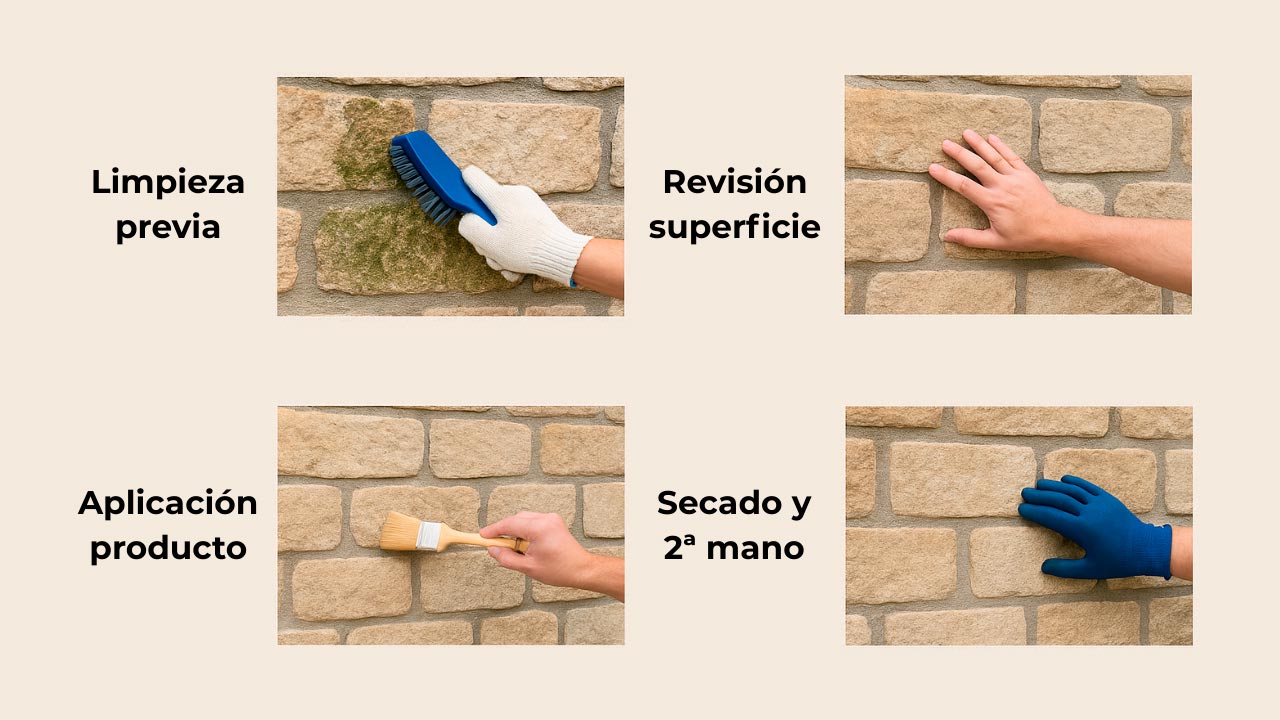 Limpieza previa

Revisión superficie

Aplicación producto

Secado y 2ª mano